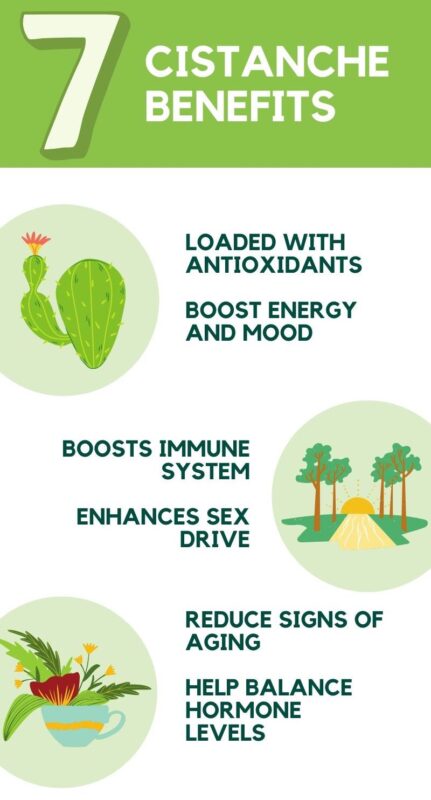 7 CISTANCHE BENEFITS

LOADED WITH ANTIOXIDANTS

BOOST ENERGY AND MOOD

BOOSTS IMMUNE SYSTEM

ENHANCES SEX DRIVE

REDUCE SIGNS OF AGING

HELP BALANCE HORMONE LEVELS